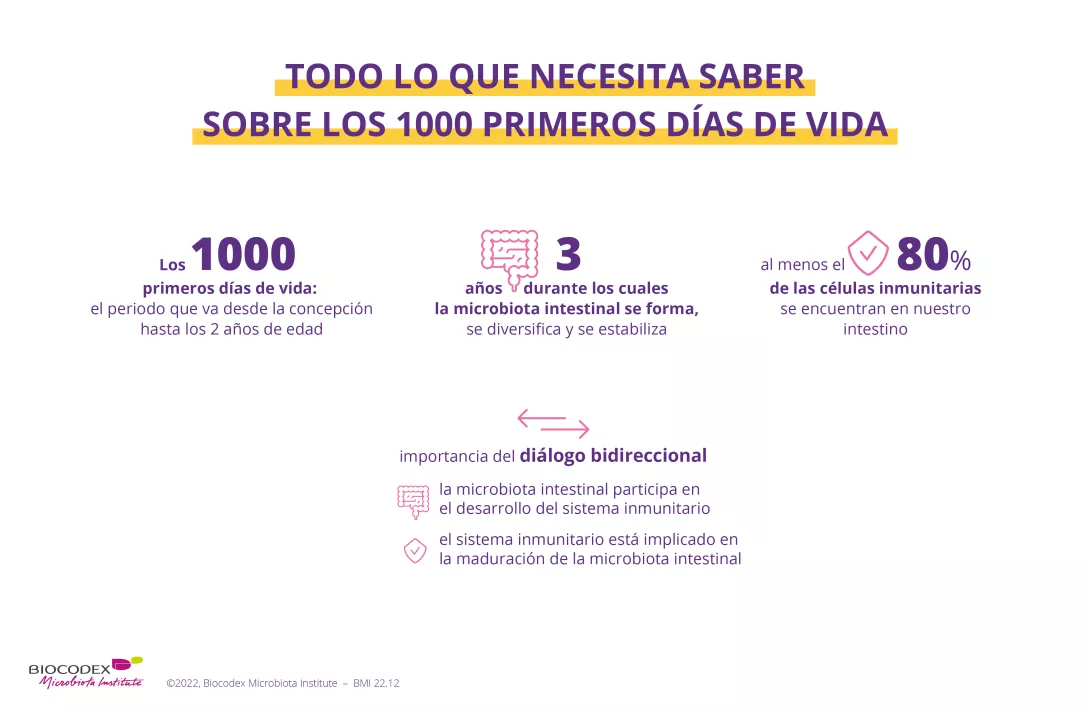 TODO LO QUE NECESITA SABER
SOBRE LOS 1000 PRIMEROS DÍAS DE VIDA

Los 1000
primeros días de vida:
el periodo que va desde la concepción hasta los 2 años de edad

3
años durante los cuales
la microbiota intestinal se forma,
se diversifica y se estabiliza

al menos el 80%
de las células inmunitarias
se encuentran en nuestro intestino

importancia del diálogo bidireccional

la microbiota intestinal participa en el desarrollo del sistema inmunitario

el sistema inmunitario está implicado en la maduración de la microbiota intestinal

BIOCODEX
Microbiota Institute

©2022, Biocodex Microbiota Institute – BMI 22.12