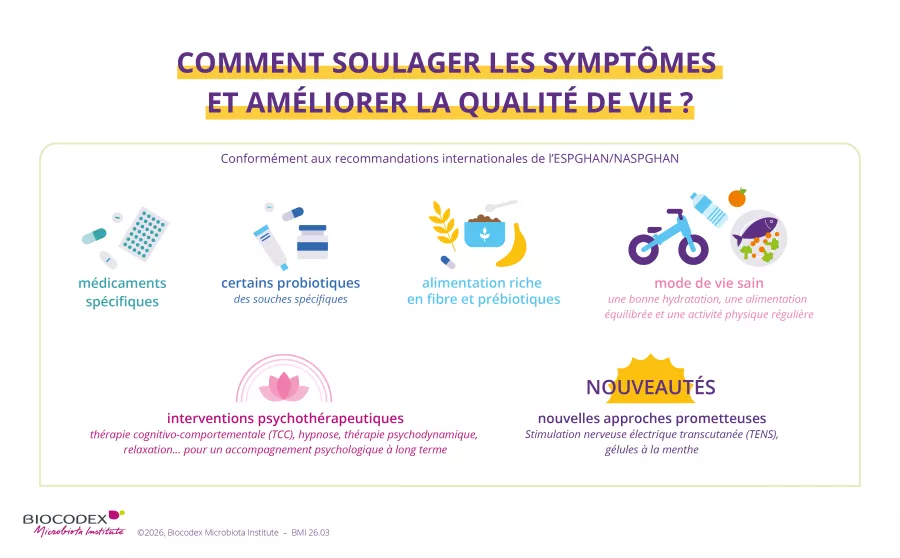 COMMENT SOULAGER LES SYMPTÔMES ET AMÉLIORER LA QUALITÉ DE VIE ?

Conformément aux recommandations internationales de l'ESPGHAN/NASPGHAN

médicaments spécifiques

certains probiotiques
des souches spécifiques

alimentation riche en fibre et prébiotiques

mode de vie sain
une bonne hydratation, une alimentation équilibrée et une activité physique régulière

interventions psychothérapeutiques
thérapie cognitivo-comportementale (TCC), hypnose, thérapie psychodynamique, relaxation... pour un accompagnement psychologique à long terme

NOUVEAUTÉS
nouvelles approches prometteuses
Stimulation nerveuse électrique transcutanée (TENS), gélules à la menthe

BIOCODEX Microbiota Institute

©2026, Biocodex Microbiota Institute – BMI 26.03