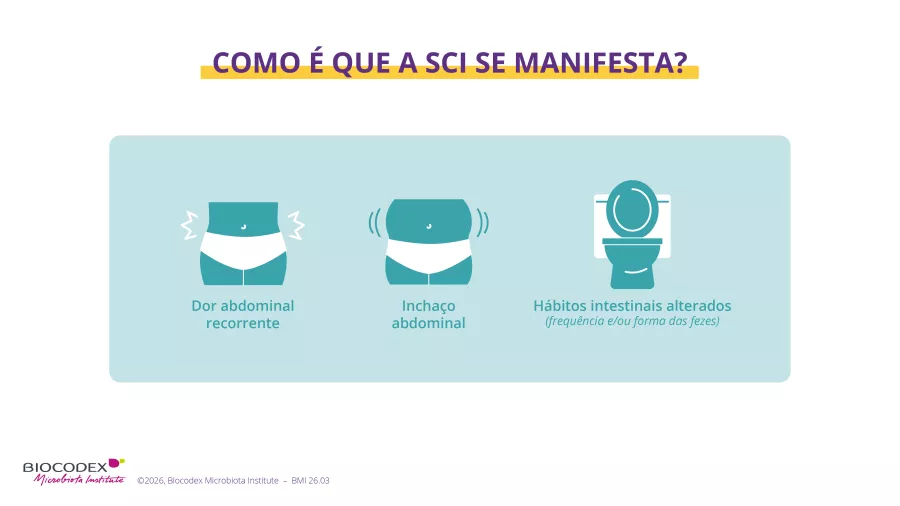 COMO É QUE A SCI SE MANIFESTA?

Dor abdominal recorrente

Inchaço abdominal

Hábitos intestinais alterados
(frequência e/ou forma das fezes)

BIOCODEX
Microbiota Institute

©2026, Biocodex Microbiota Institute – BMI 26.03