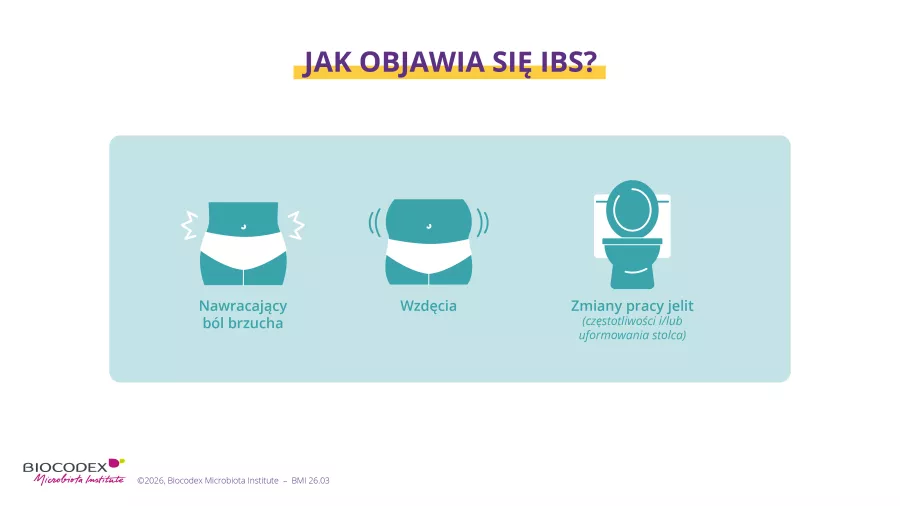 JAK OBJAWIA SIĘ IBS?

Nawracający ból brzucha

Wzdęcia

Zmiany pracy jelit
(częstotliwości i/lub uformowania stolca)

BIOCODEX
Microbiota Institute

©2026, Biocodex Microbiota Institute – BMI 26.03