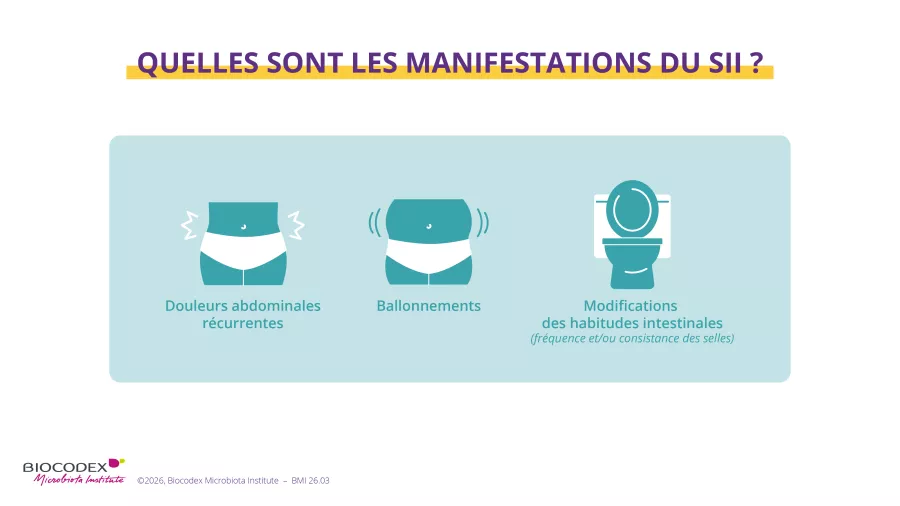 QUELLES SONT LES MANIFESTATIONS DU SII ?

Douleurs abdominales récurrentes

Ballonnements

Modifications des habitudes intestinales
(fréquence et/ou consistance des selles)

BIOCODEX
Microbiota Institute

©2026, Biocodex Microbiota Institute – BMI 26.03