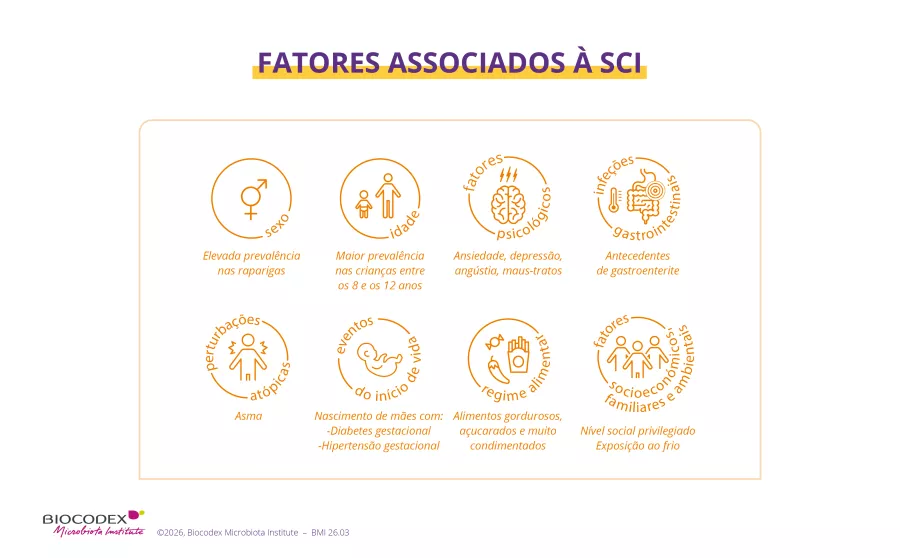 FATORES ASSOCIADOS À SCI

sexo
Elevada prevalência nas raparigas

idade
Maior prevalência nas crianças entre os 8 e os 12 anos

fatores psicológicos
Ansiedade, depressão, angústia, maus-tratos

infeções gastrointestinais
Antecedentes de gastroenterite

perturbações atópicas
Asma

eventos do início de vida
Nascimento de mães com:
-Diabetes gestacional
-Hipertensão gestacional

regime alimentar
Alimentos gordurosos, açucarados e muito condimentados

fatores socioeconómicos, familiares e ambientais
Nível social privilegiado
Exposição ao frio

BIOCODEX Microbiota Institute ©2026, Biocodex Microbiota Institute – BMI 26.03