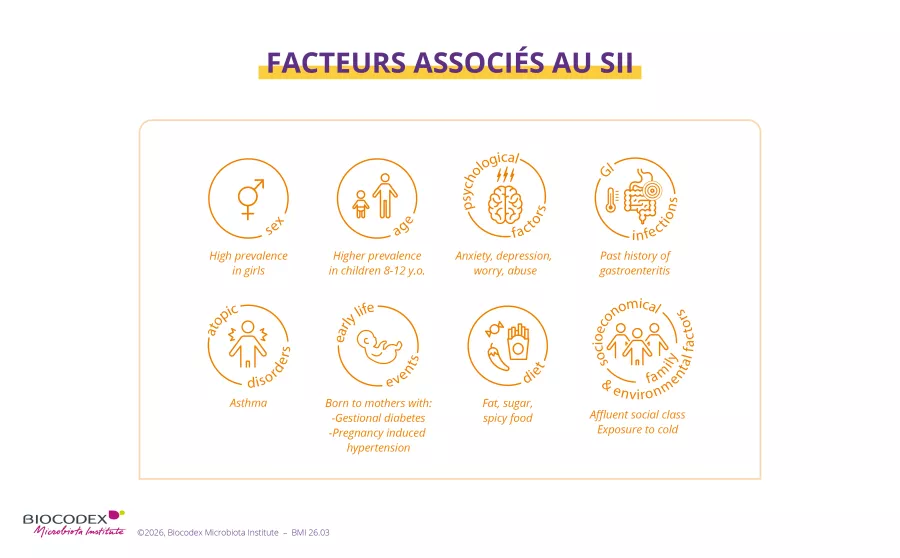 FACTEURS ASSOCIÉS AU SII

sex
High prevalence in girls

age
Higher prevalence in children 8-12 y.o.

psychological factors
Anxiety, depression, worry, abuse

GI infections
Past history of gastroenteritis

atopic disorders
Asthma

early life events
Born to mothers with:
-Gestional diabetes
-Pregnancy induced hypertension

diet
Fat, sugar, spicy food

socioeconomical family & environmental factors
Affluent social class
Exposure to cold

BIOCODEX Microbiota Institute ©2026, Biocodex Microbiota Institute – BMI 26.03