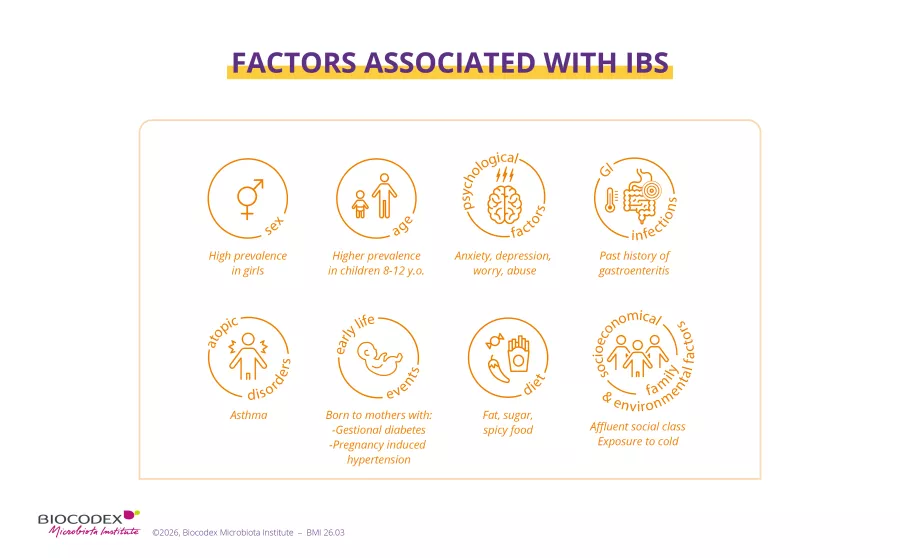 FACTORS ASSOCIATED WITH IBS

sex
High prevalence in girls

age
Higher prevalence in children 8-12 y.o.

psychological factors
Anxiety, depression, worry, abuse

GI infections
Past history of gastroenteritis

atopic disorders
Asthma

early life events
Born to mothers with:
-Gestional diabetes
-Pregnancy induced hypertension

diet
Fat, sugar, spicy food

socioeconomical family & environmental factors
Affluent social class
Exposure to cold

BIOCODEX Microbiota Institute ©2026, Biocodex Microbiota Institute – BMI 26.03