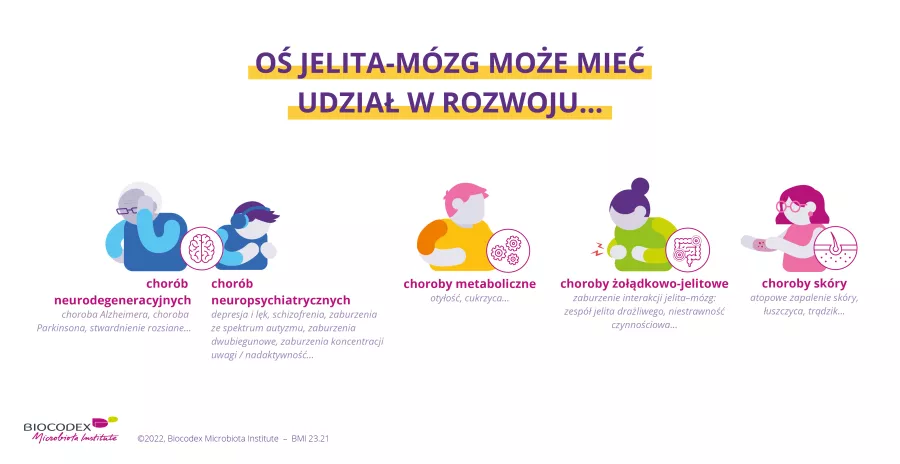 OŚ JELITA-MÓZG MOŻE MIEĆ UDZIAŁ W ROZWOJU…

chorób neurodegeneracyjnych
choroba Alzheimera, choroba Parkinsona, stwardnienie rozsiane…

chorób neuropsychiatrycznych
depresja i lęk, schizofrenia, zaburzenia ze spektrum autyzmu, zaburzenia dwubiegunowe, zaburzenia koncentracji uwagi / nadaktywność…

choroby metaboliczne
otyłość, cukrzyca…

choroby żołądkowo-jelitowe
zaburzenie interakcji jelita–mózg: zespół jelita drażliwego, niestrawność czynnościowa…

choroby skóry
atopowe zapalenie skóry, łuszczyca, trądzik…

BIOCODEX Microbiota Institute

©2022, Biocodex Microbiota Institute – BMI 23.21