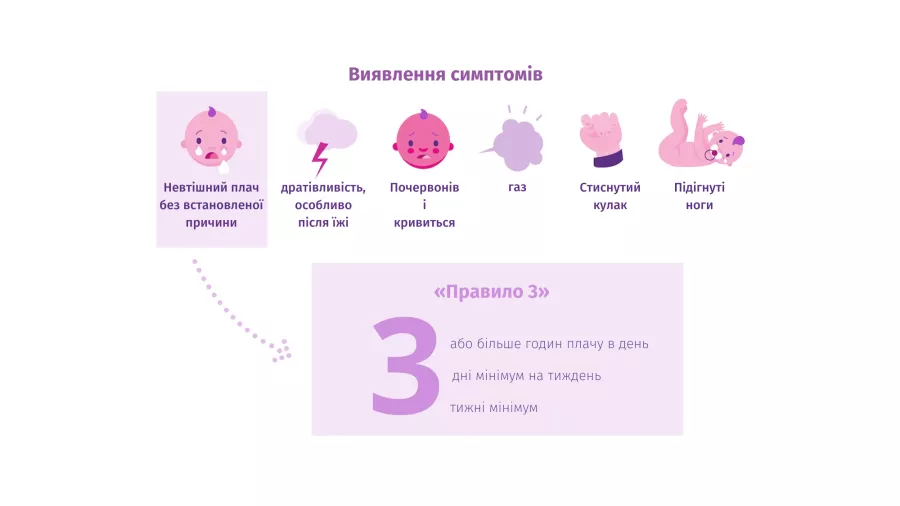 Виявлення симптомів

Невтішний плач без встановленої причини

дратівливість, особливо після їжі

Почервонів і кривиться

газ

Стиснутий кулак

Підігнуті ноги

«Правило 3»

3

або більше годин плачу в день

дні мінімум на тиждень

тижні мінімум