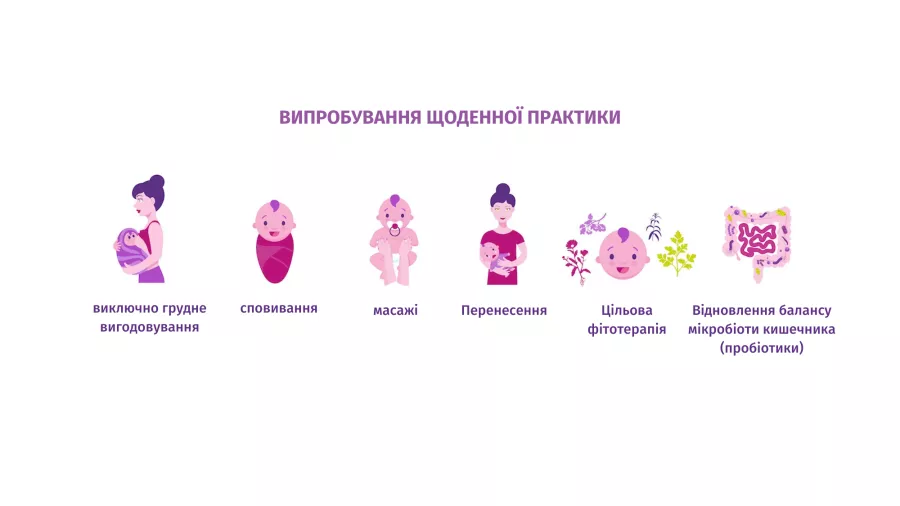 ВИПРОБУВАННЯ ЩОДЕННОЇ ПРАКТИКИ

виключно грудне вигодовування

сповивання

масажі

Перенесення

Цільова фітотерапія

Відновлення балансу мікробіоти кишечника (пробіотики)