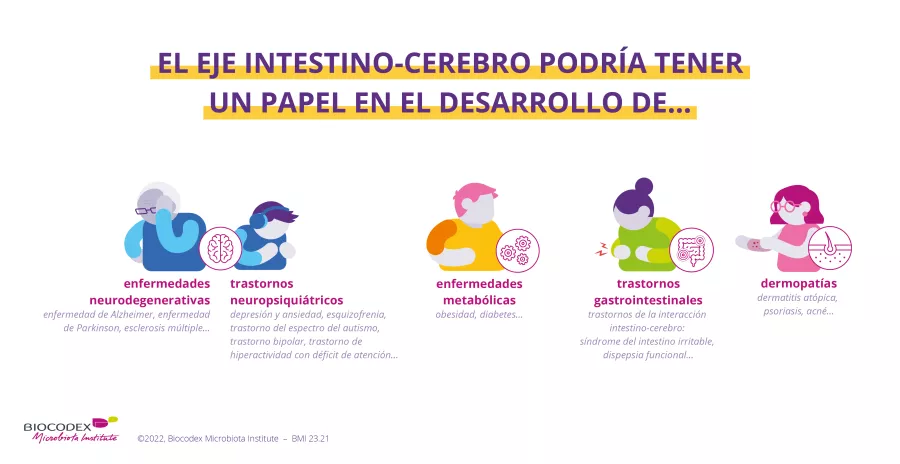 EL EJE INTESTINO-CEREBRO PODRÍA TENER UN PAPEL EN EL DESARROLLO DE...

enfermedades neurodegenerativas
enfermedad de Alzheimer, enfermedad de Parkinson, esclerosis múltiple...

trastornos neuropsiquiátricos
depresión y ansiedad, esquizofrenia, trastorno del espectro del autismo, trastorno bipolar, trastorno de hiperactividad con déficit de atención...

enfermedades metabólicas
obesidad, diabetes...

trastornos gastrointestinales
trastornos de la interacción intestino-cerebro: síndrome del intestino irritable, dispepsia funcional...

dermopatías
dermatitis atópica, psoriasis, acné...

BIOCODEX Microbiota Institute

©2022, Biocodex Microbiota Institute – BMI 23.21