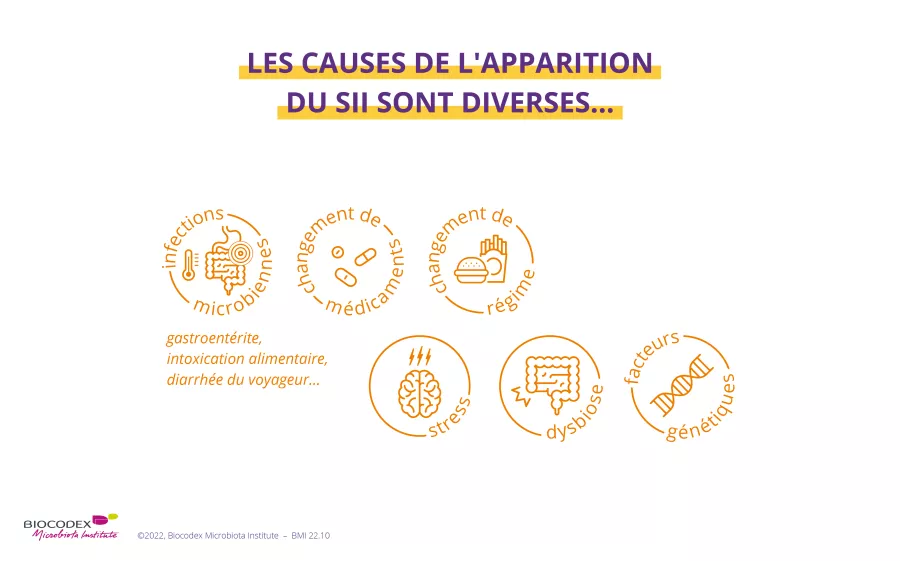 LES CAUSES DE L'APPARITION
DU SII SONT DIVERSES...

infections microbiennes

changement de médicaments

changement de régime

gastroentérite, intoxication alimentaire, diarrhée du voyageur...

stress

dysbiose

facteurs génétiques

BIOCODEX
Microbiota Institute

©2022, Biocodex Microbiota Institute – BMI 22.10