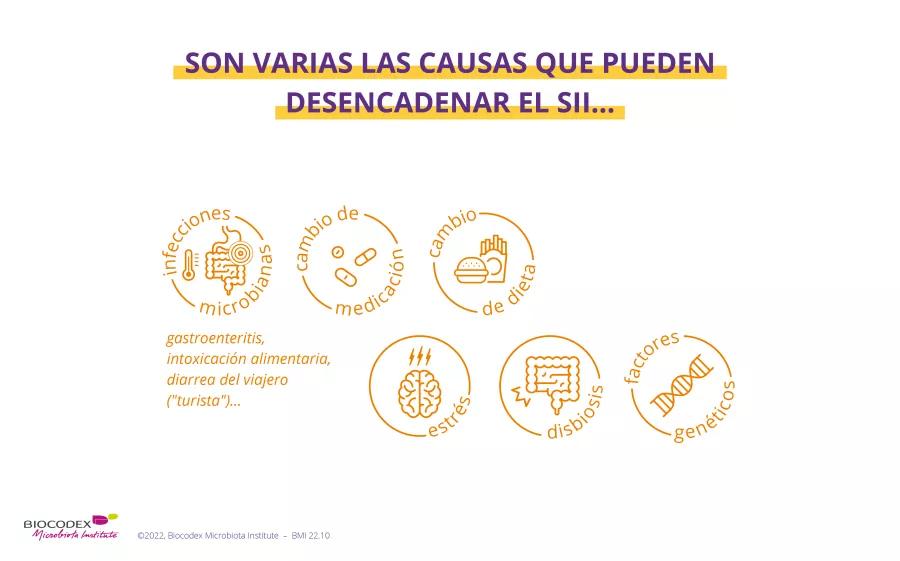 SON VARIAS LAS CAUSAS QUE PUEDEN DESENCADENAR EL SII...

infecciones microbianas

cambio de medicación

cambio de dieta

gastroenteritis, intoxicación alimentaria, diarrea del viajero ("turista")...

estrés

disbiosis

factores genéticos

BIOCODEX Microbiota Institute

©2022, Biocodex Microbiota Institute – BMI 22.10