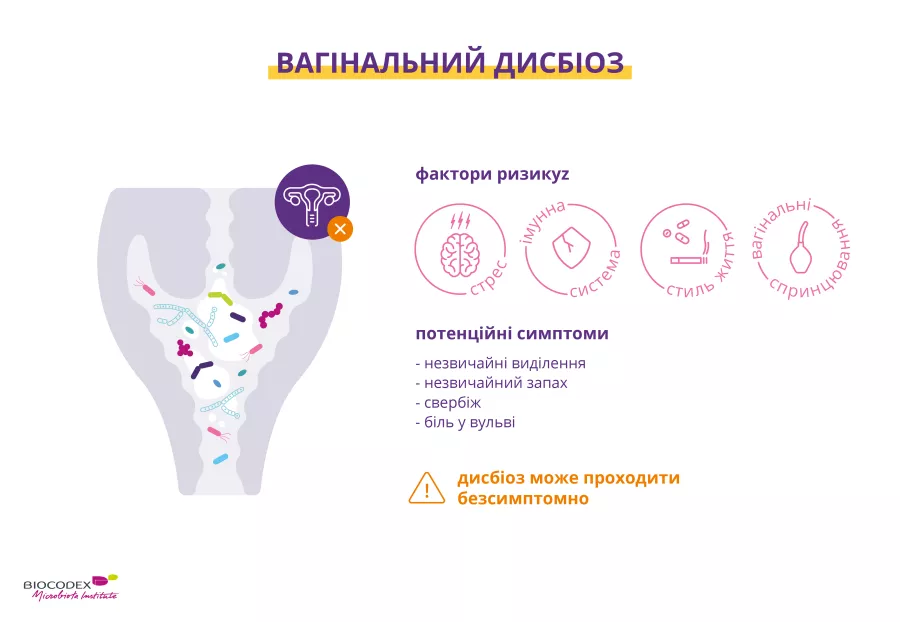 ВАГІНАЛЬНИЙ ДИСБІОЗ

фактори ризикуz

стрес

імунна система

стиль життя

вагінальні спринцювання

потенційні симптоми

- незвичайні виділення
- незвичайний запах
- свербіж
- біль у вульві

дисбіоз може проходити безсимптомно

BIOCODEX
Microbiota Institute