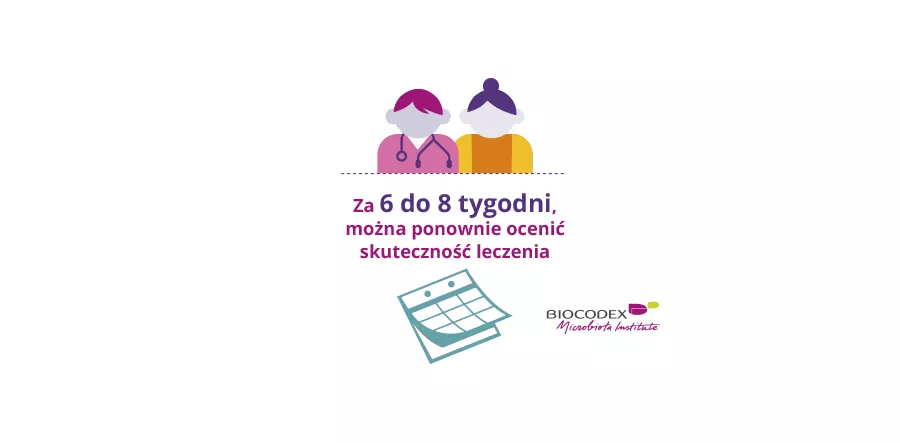 Za 6 do 8 tygodni, można ponownie ocenić skuteczność leczenia

BIOCODEX
Microbiota Institute