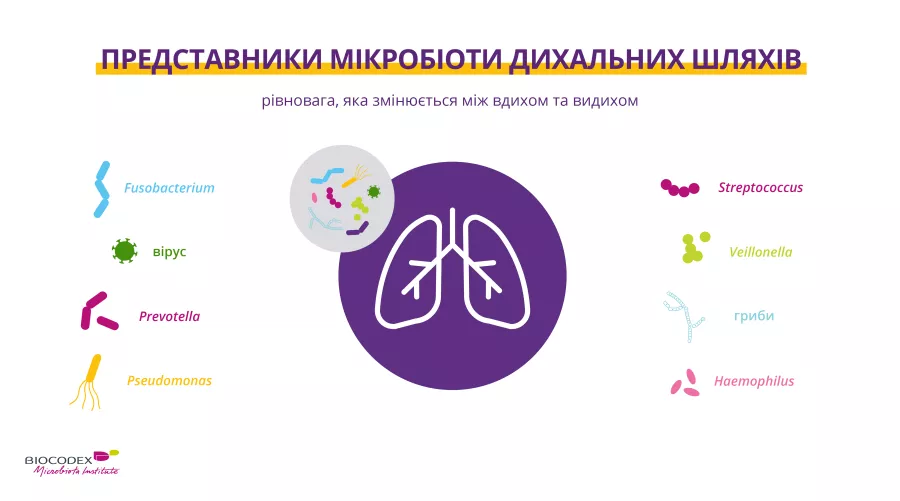 ПРЕДСТАВНИКИ МІКРОБІОТИ ДИХАЛЬНИХ ШЛЯХІВ

рівновага, яка змінюється між вдихом та видихом

Fusobacterium

вірус

Prevotella

Pseudomonas

Streptococcus

Veillonella

гриби

Haemophilus

BIOCODEX
Microbiota Institute