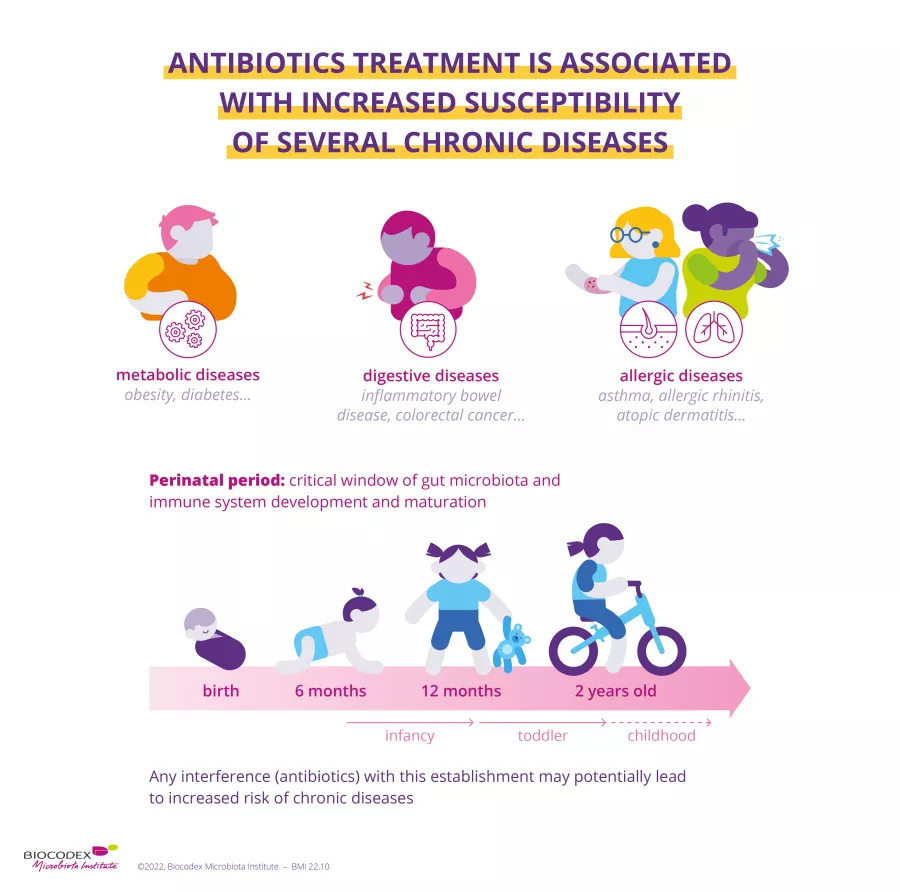 ANTIBIOTICS TREATMENT IS ASSOCIATED WITH INCREASED SUSCEPTIBILITY OF SEVERAL CHRONIC DISEASES

metabolic diseases
obesity, diabetes...

digestive diseases
inflammatory bowel disease, colorectal cancer...

allergic diseases
asthma, allergic rhinitis, atopic dermatitis...

Perinatal period: critical window of gut microbiota and immune system development and maturation

birth
6 months
12 months
2 years old

infancy
toddler
childhood

Any interference (antibiotics) with this establishment may potentially lead to increased risk of chronic diseases

BIOCODEX Microbiota Institute

©2022, Biocodex Microbiota Institute – BMI 22.10