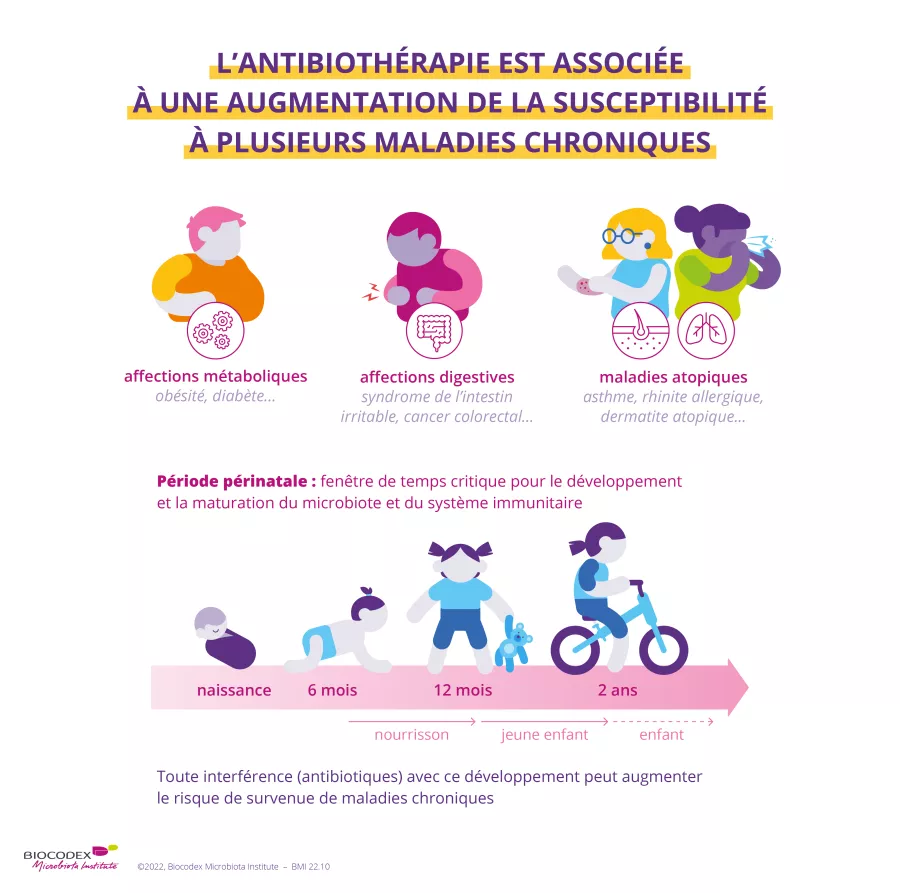 L'ANTIBIOTHÉRAPIE EST ASSOCIÉE À UNE AUGMENTATION DE LA SUSCEPTIBILITÉ À PLUSIEURS MALADIES CHRONIQUES

affections métaboliques
obésité, diabète...

affections digestives
syndrome de l'intestin irritable, cancer colorectal...

maladies atopiques
asthme, rhinite allergique, dermatite atopique...

Période périnatale : fenêtre de temps critique pour le développement et la maturation du microbiote et du système immunitaire

naissance
6 mois
12 mois
2 ans

nourrisson
jeune enfant
enfant

Toute interférence (antibiotiques) avec ce développement peut augmenter le risque de survenue de maladies chroniques

BIOCODEX
Microbiota Institute

©2022, Biocodex Microbiota Institute – BMI 22.10