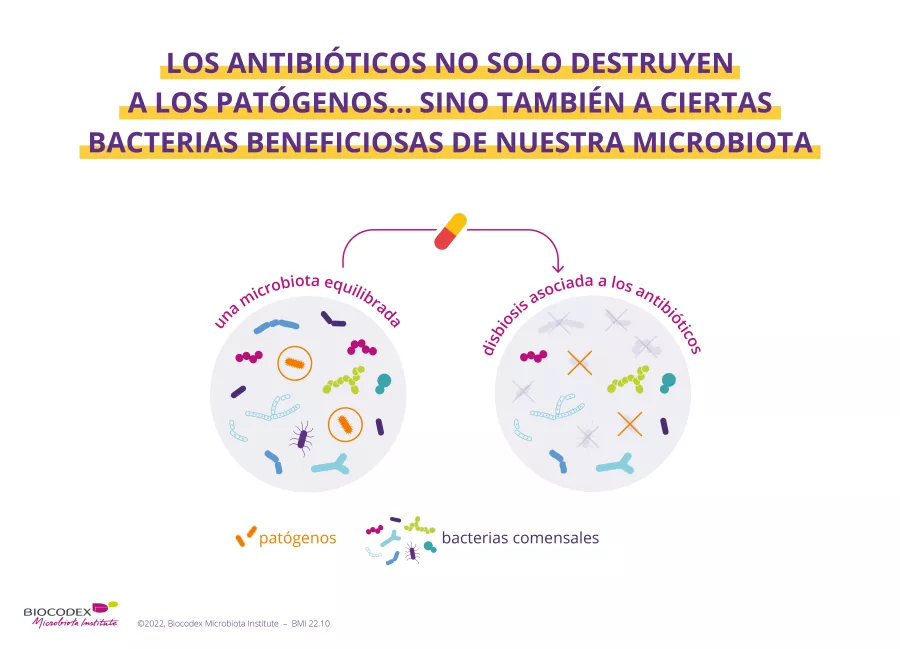 LOS ANTIBIÓTICOS NO SOLO DESTRUYEN A LOS PATÓGENOS... SINO TAMBIÉN A CIERTAS BACTERIAS BENEFICIOSAS DE NUESTRA MICROBIOTA

una microbiota equilibrada

disbiosis asociada a los antibióticos

patógenos

bacterias comensales

BIOCODEX Microbiota Institute

©2022, Biocodex Microbiota Institute – BMI 22.10