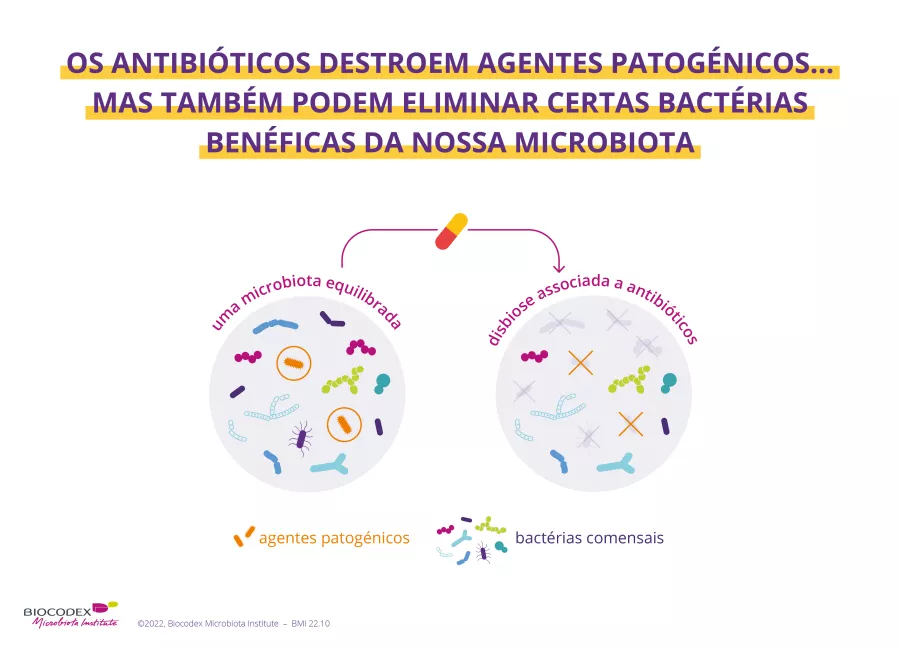 OS ANTIBIÓTICOS DESTROEM AGENTES PATOGÉNICOS... MAS TAMBÉM PODEM ELIMINAR CERTAS BACTÉRIAS BENÉFICAS DA NOSSA MICROBIOTA

uma microbiota equilibrada

disbiose associada a antibióticos

agentes patogénicos

bactérias comensais

BIOCODEX
Microbiota Institute

©2022, Biocodex Microbiota Institute – BMI 22.10