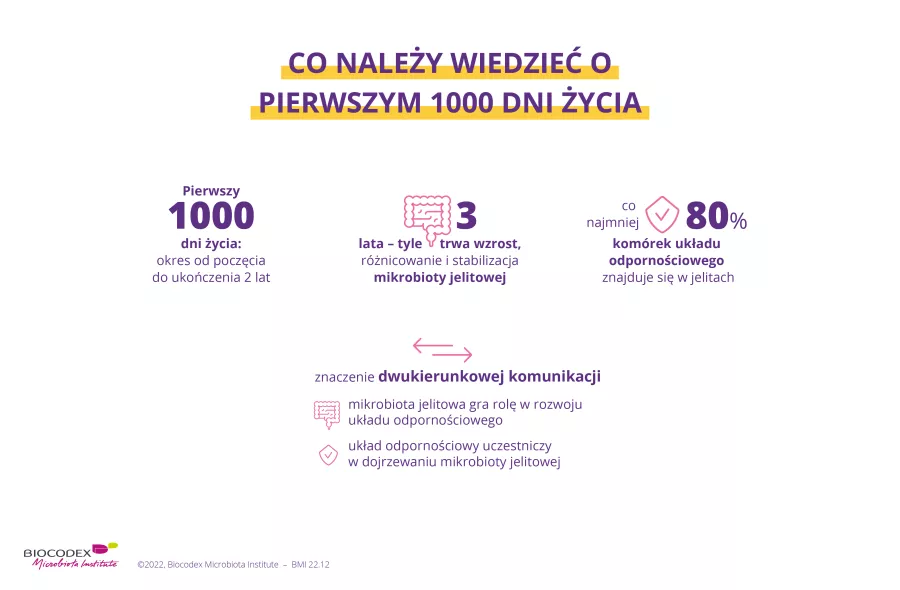 CO NALEŻY WIEDZIEĆ O PIERWSZYM 1000 DNI ŻYCIA

Pierwszy
1000
dni życia:
okres od poczęcia do ukończenia 2 lat

3
lata – tyle trwa wzrost, różnicowanie i stabilizacja mikrobioty jelitowej

co najmniej 80%
komórek układu odpornościowego znajduje się w jelitach

znaczenie dwukierunkowej komunikacji

mikrobiota jelitowa gra rolę w rozwoju układu odpornościowego

układ odpornościowy uczestniczy w dojrzewaniu mikrobioty jelitowej

BIOCODEX Microbiota Institute

©2022, Biocodex Microbiota Institute – BMI 22.12