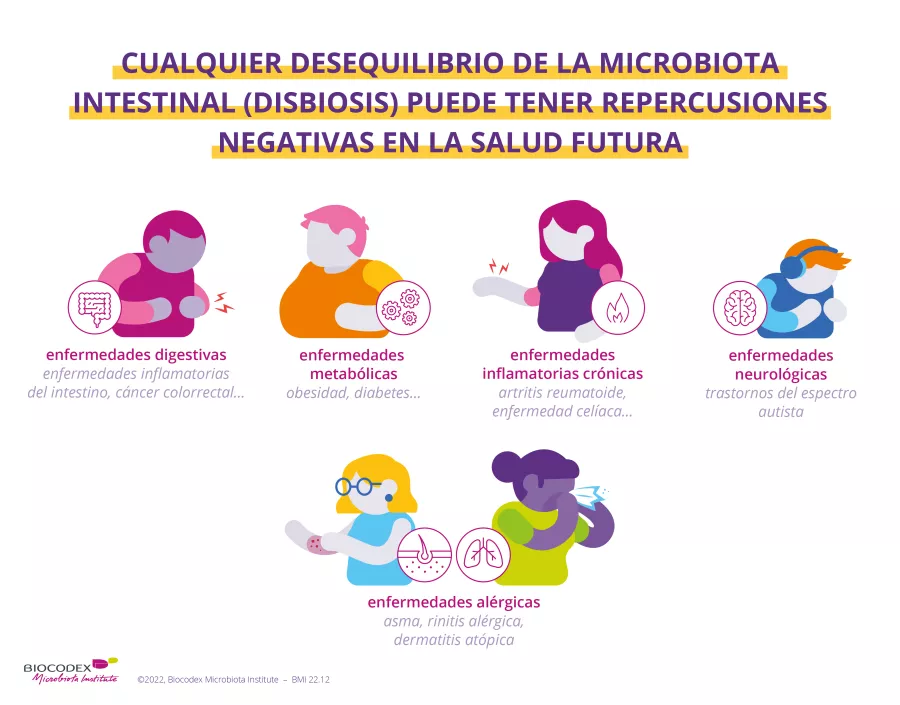 CUALQUIER DESEQUILIBRIO DE LA MICROBIOTA INTESTINAL (DISBIOSIS) PUEDE TENER REPERCUSIONES NEGATIVAS EN LA SALUD FUTURA

enfermedades digestivas
enfermedades inflamatorias del intestino, cáncer colorrectal...

enfermedades metabólicas
obesidad, diabetes...

enfermedades inflamatorias crónicas
artritis reumatoide, enfermedad celíaca...

enfermedades neurológicas
trastornos del espectro autista

enfermedades alérgicas
asma, rinitis alérgica, dermatitis atópica

BIOCODEX
Microbiota Institute

©2022, Biocodex Microbiota Institute – BMI 22.12