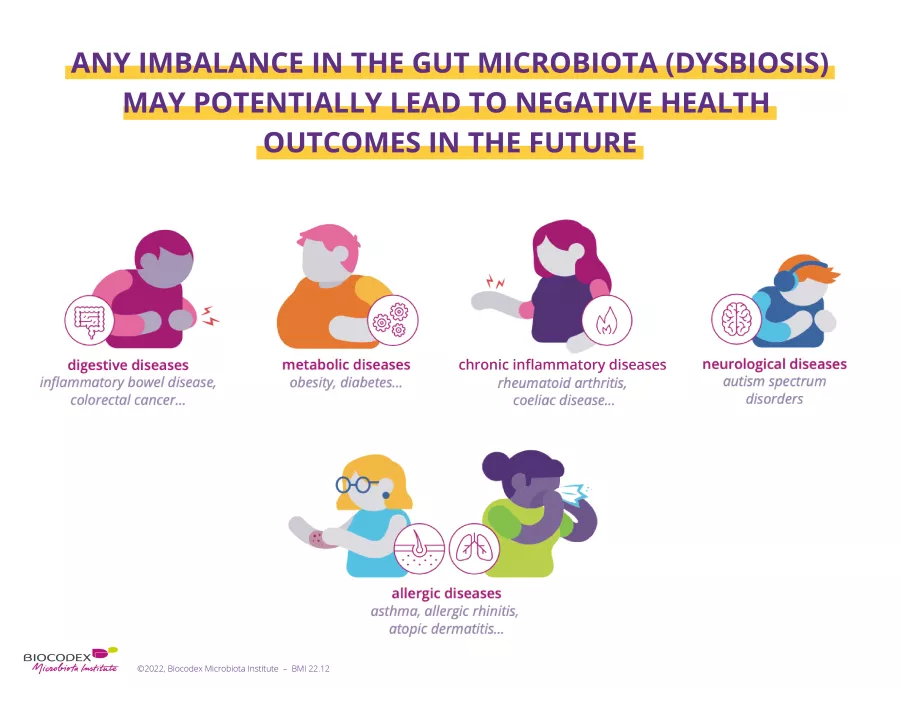 ANY IMBALANCE IN THE GUT MICROBIOTA (DYSBIOSIS) MAY POTENTIALLY LEAD TO NEGATIVE HEALTH OUTCOMES IN THE FUTURE

digestive diseases
inflammatory bowel disease, colorectal cancer...

metabolic diseases
obesity, diabetes...

chronic inflammatory diseases
rheumatoid arthritis, coeliac disease...

neurological diseases
autism spectrum disorders

allergic diseases
asthma, allergic rhinitis, atopic dermatitis...

BIOCODEX
Microbiota Institute

©2022, Biocodex Microbiota Institute – BMI 22.12