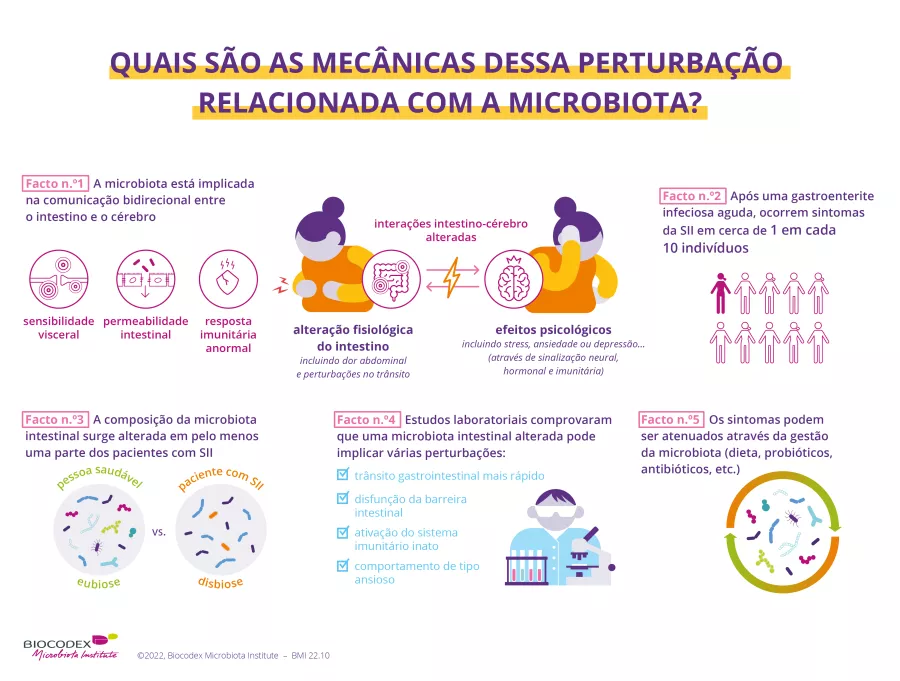 QUAIS SÃO AS MECÂNICAS DESSA PERTURBAÇÃO RELACIONADA COM A MICROBIOTA?

Facto n.º1 A microbiota está implicada na comunicação bidirecional entre o intestino e o cérebro

sensibilidade visceral

permeabilidade intestinal

resposta imunitária anormal

interações intestino-cérebro alteradas

alteração fisiológica do intestino
incluindo dor abdominal e perturbações no trânsito

efeitos psicológicos
incluindo stress, ansiedade ou depressão... (através de sinalização neural, hormonal e imunitária)

Facto n.º2 Após uma gastroenterite infeciosa aguda, ocorrem sintomas da SII em cerca de 1 em cada 10 indivíduos

Facto n.º3 A composição da microbiota intestinal surge alterada em pelo menos uma parte dos pacientes com SII

pessoa saudável

eubiose

vs.

paciente com SII

disbiose

Facto n.º4 Estudos laboratoriais comprovaram que uma microbiota intestinal alterada pode implicar várias perturbações:

trânsito gastrointestinal mais rápido

disfunção da barreira intestinal

ativação do sistema imunitário inato

comportamento de tipo ansioso

Facto n.º5 Os sintomas podem ser atenuados através da gestão da microbiota (dieta, probióticos, antibióticos, etc.)

BIOCODEX Microbiota Institute

©2022, Biocodex Microbiota Institute – BMI 22.10