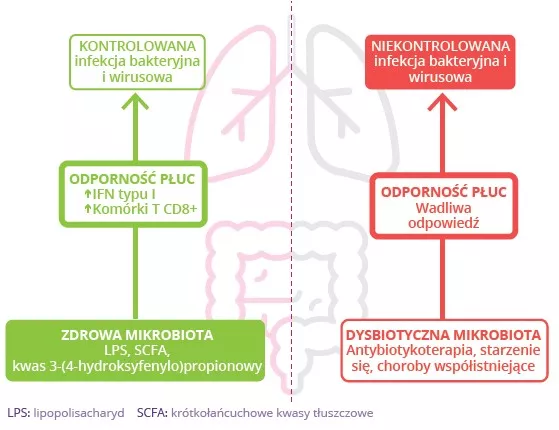 KONTROLOWANA infekcja bakteryjna i wirusowa

ODPORNOŚĆ PŁUC
↑IFN typu I
↑Komórki T CD8+

ZDROWA MIKROBIOTA
LPS, SCFA,
kwas 3-(4-hydroksyfenylo)propionowy

NIEKONTROLOWANA infekcja bakteryjna i wirusowa

ODPORNOŚĆ PŁUC
Wadliwa odpowiedź

DYSBIOTYCZNA MIKROBIOTA
Antybiotykoterapia, starzenie się, choroby współistniejące

LPS: lipopolisacharyd SCFA: krótkołańcuchowe kwasy tłuszczowe