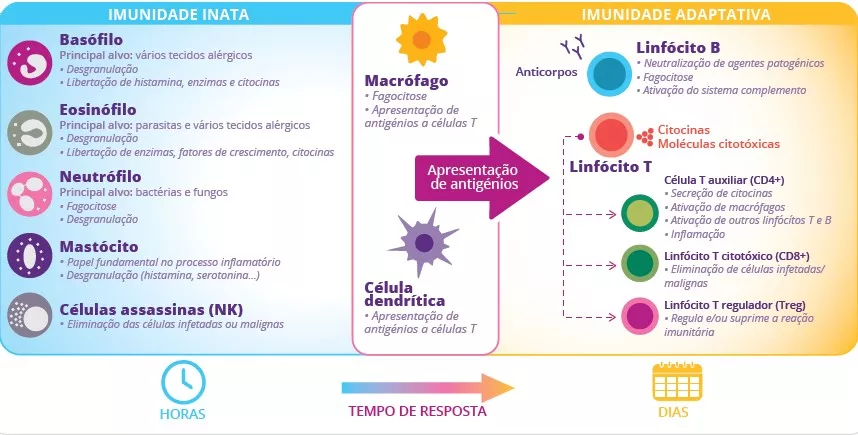 IMUNIDADE INATA

Basófilo
Principal alvo: vários tecidos alérgicos
• Desgranulação
• Libertação de histamina, enzimas e citocinas

Eosinófilo
Principal alvo: parasitas e vários tecidos alérgicos
• Desgranulação
• Libertação de enzimas, fatores de crescimento, citocinas

Neutrófilo
Principal alvo: bactérias e fungos
• Fagocitose
• Desgranulação

Mastócito
• Papel fundamental no processo inflamatório
• Desgranulação (histamina, serotonina...)

Células assassinas (NK)
• Eliminação das células infetadas ou malignas

Macrófago
• Fagocitose
• Apresentação de antigénios a células T

Apresentação de antigénios

Célula dendrítica
• Apresentação de antigénios a células T

IMUNIDADE ADAPTATIVA

Anticorpos

Linfócito B
• Neutralização de agentes patogénicos
• Fagocitose
• Ativação do sistema complemento

Citocinas
Moléculas citotóxicas

Linfócito T

Célula T auxiliar (CD4+)
• Secreção de citocinas
• Ativação de macrófagos
• Ativação de outros linfócitos T e B
• Inflamação

Linfócito T citotóxico (CD8+)
• Eliminação de células infetadas/ malignas

Linfócito T regulador (Treg)
• Regula e/ou suprime a reação imunitária

HORAS
TEMPO DE RESPOSTA
DIAS