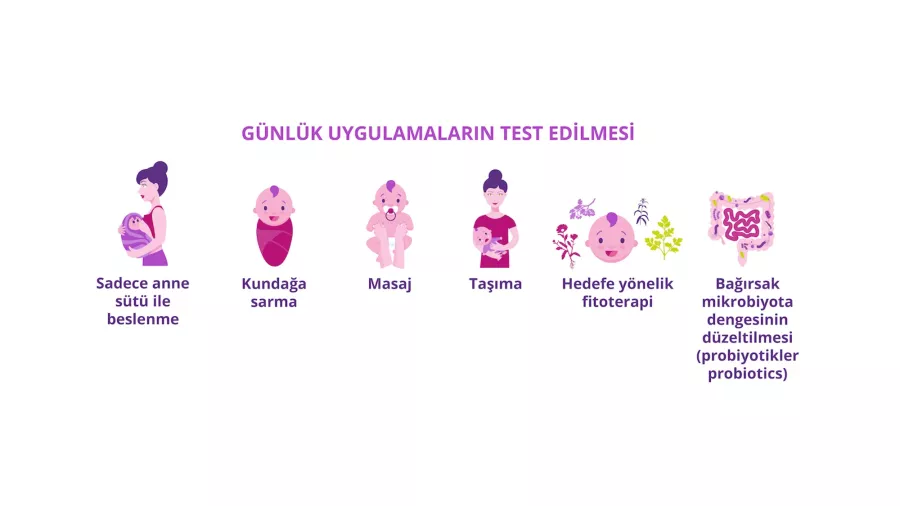 GÜNLÜK UYGULAMALARIN TEST EDİLMESİ

Sadece anne sütü ile beslenme

Kundağa sarma

Masaj

Taşıma

Hedefe yönelik fitoterapi

Bağırsak mikrobiyota dengesinin düzeltilmesi (probiyotikler probiotics)