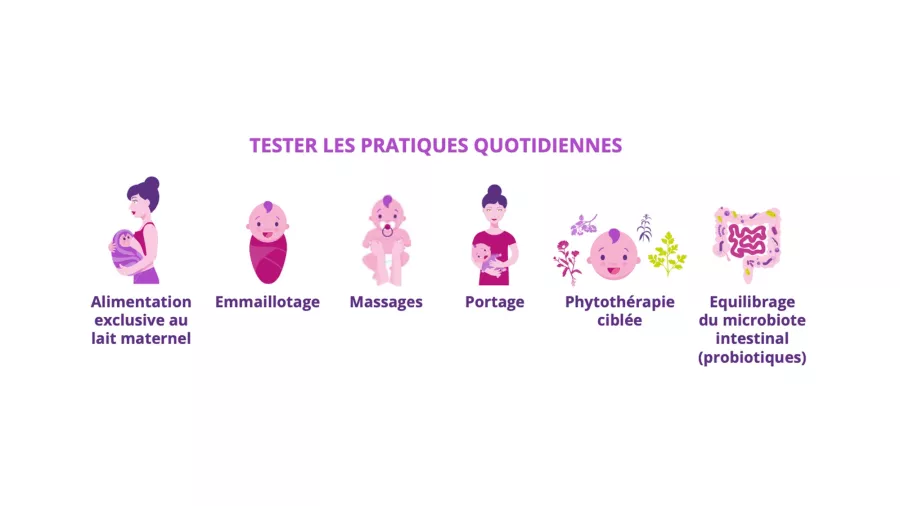 TESTER LES PRATIQUES QUOTIDIENNES

Alimentation exclusive au lait maternel

Emmaillotage

Massages

Portage

Phytothérapie ciblée

Equilibrage du microbiote intestinal (probiotiques)