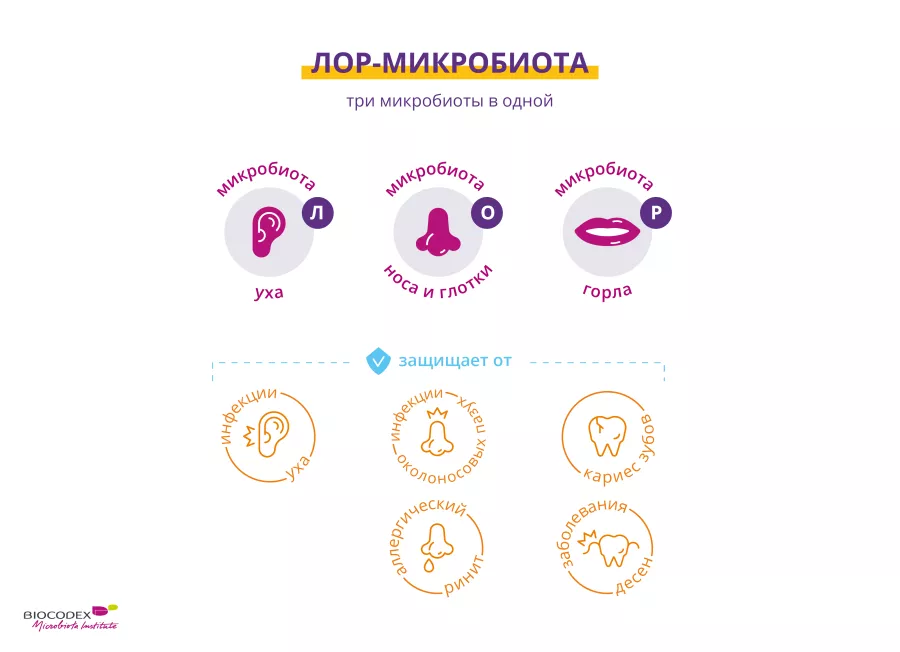 ЛОР-МИКРОБИОТА

три микробиоты в одной

микробиота Л уха

микробиота О носа и глотки

микробиота Р горла

защищает от

инфекции уха

инфекции околоносовых пазух

кариес зубов

аллергический ринит

заболевания десен

BIOCODEX
Microbiota Institute