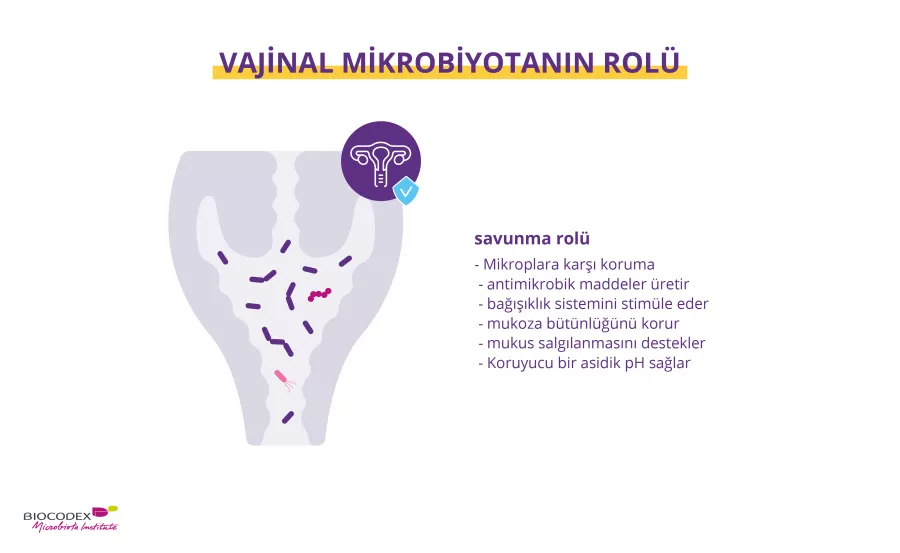 VAJİNAL MİKROBİYOTANIN ROLÜ

savunma rolü

- Mikroplara karşı koruma
- antimikrobik maddeler üretir
- bağışıklık sistemini stimüle eder
- mukoza bütünlüğünü korur
- mukus salgılanmasını destekler
- Koruyucu bir asidik pH sağlar

BIOCODEX
Microbiota Institute