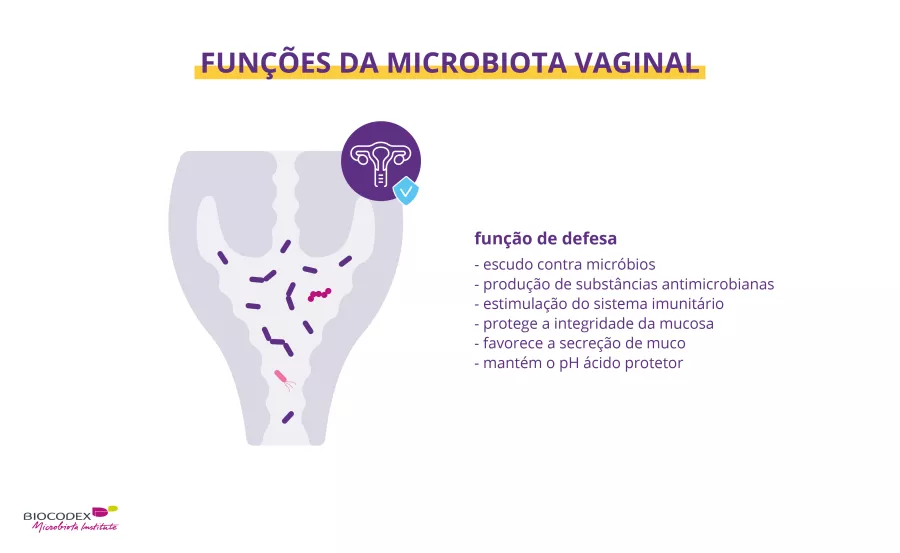 FUNÇÕES DA MICROBIOTA VAGINAL

função de defesa
- escudo contra micróbios
- produção de substâncias antimicrobianas
- estimulação do sistema imunitário
- protege a integridade da mucosa
- favorece a secreção de muco
- mantém o pH ácido protetor

BIOCODEX
Microbiota Institute