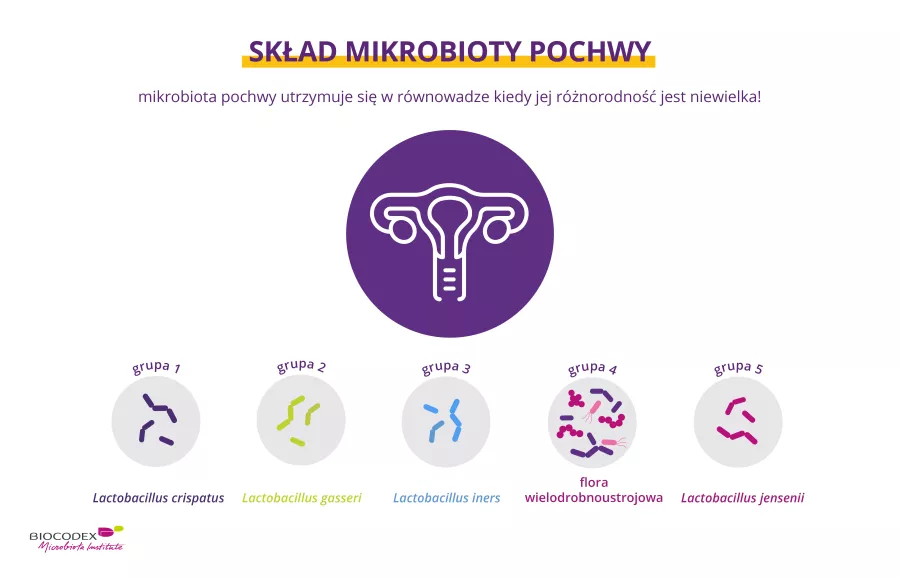 SKŁAD MIKROBIOTY POCHWY

mikrobiota pochwy utrzymuje się w równowadze kiedy jej różnorodność jest niewielka!

grupa 1
Lactobacillus crispatus

grupa 2
Lactobacillus gasseri

grupa 3
Lactobacillus iners

grupa 4
flora wielodrobnoustrojowa

grupa 5
Lactobacillus jensenii

BIOCODEX
Microbiota Institute