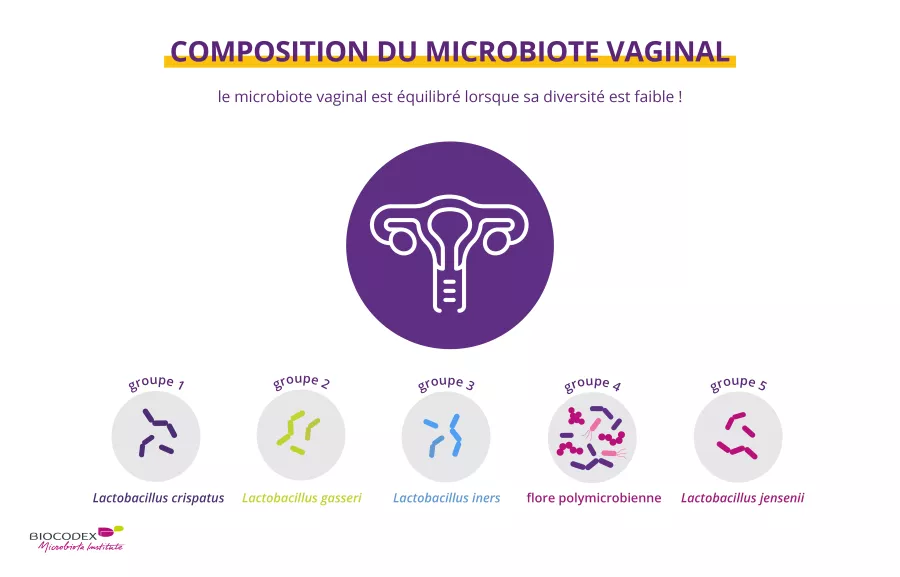 COMPOSITION DU MICROBIOTE VAGINAL

le microbiote vaginal est équilibré lorsque sa diversité est faible !

groupe 1
Lactobacillus crispatus

groupe 2
Lactobacillus gasseri

groupe 3
Lactobacillus iners

groupe 4
flore polymicrobienne

groupe 5
Lactobacillus jensenii

BIOCODEX
Microbiota Institute