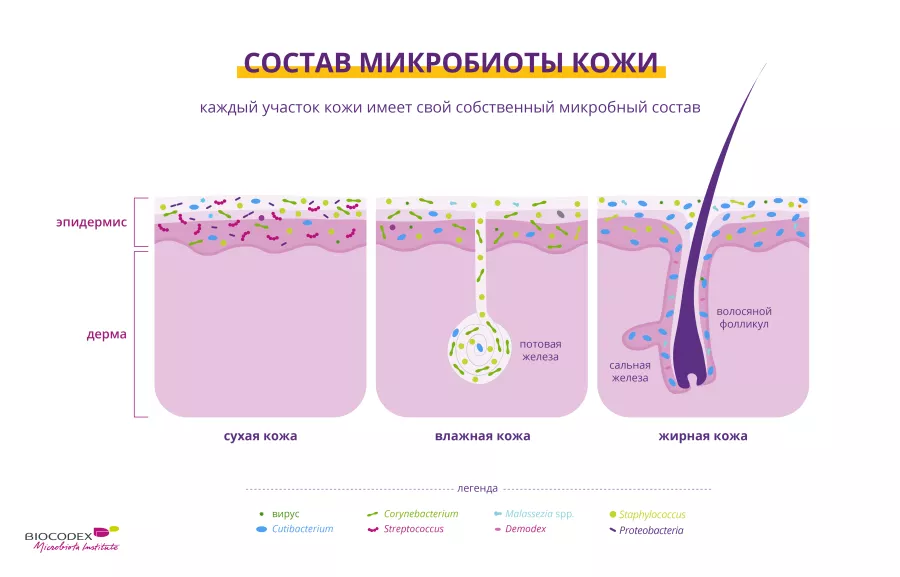 СОСТАВ МИКРОБИОТЫ КОЖИ

каждый участок кожи имеет свой собственный микробный состав

эпидермис

дерма

потовая железа

волосяной фолликул

сальная железа

сухая кожа

влажная кожа

жирная кожа

легенда

вирус
Cutibacterium
Corynebacterium
Streptococcus
Malassezia spp.
Demodex
Staphylococcus
Proteobacteria

BIOCODEX
Microbiota Institute