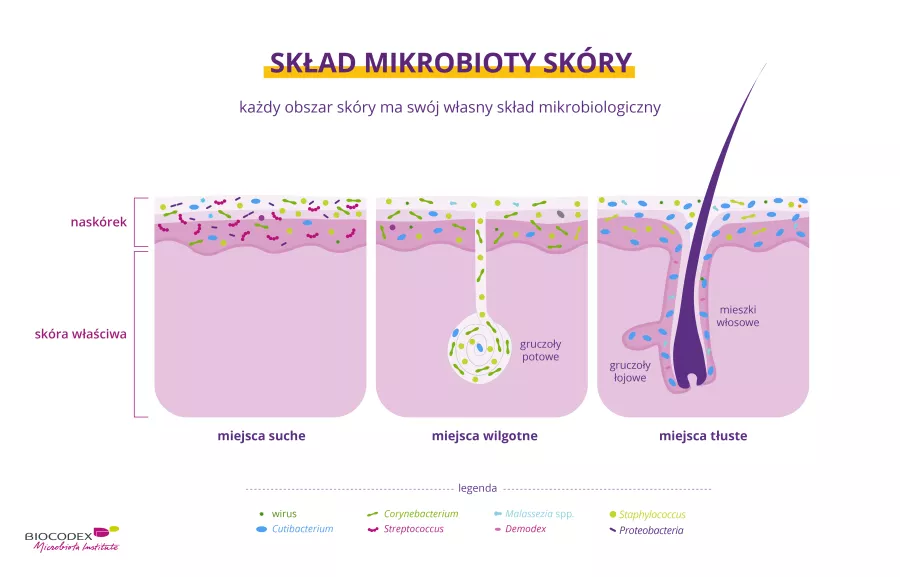 SKŁAD MIKROBIOTY SKÓRY

każdy obszar skóry ma swój własny skład mikrobiologiczny

naskórek

skóra właściwa

gruczoły potowe

mieszki włosowe

gruczoły łojowe

miejsca suche

miejsca wilgotne

miejsca tłuste

legenda

wirus
Cutibacterium
Corynebacterium
Streptococcus
Malassezia spp.
Demodex
Staphylococcus
Proteobacteria

BIOCODEX
Microbiota Institute