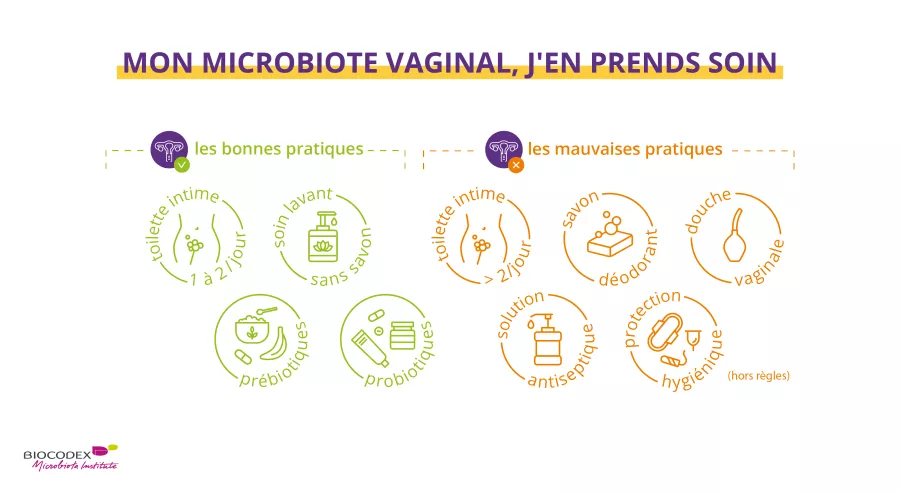 MON MICROBIOTE VAGINAL, J'EN PRENDS SOIN

les bonnes pratiques

toilette intime 1 à 2/jour

soin lavant sans savon

prébiotiques

probiotiques

les mauvaises pratiques

toilette intime > 2/jour

savon déodorant

douche vaginale

solution antiseptique

protection hygiénique (hors règles)

BIOCODEX
Microbiota Institute